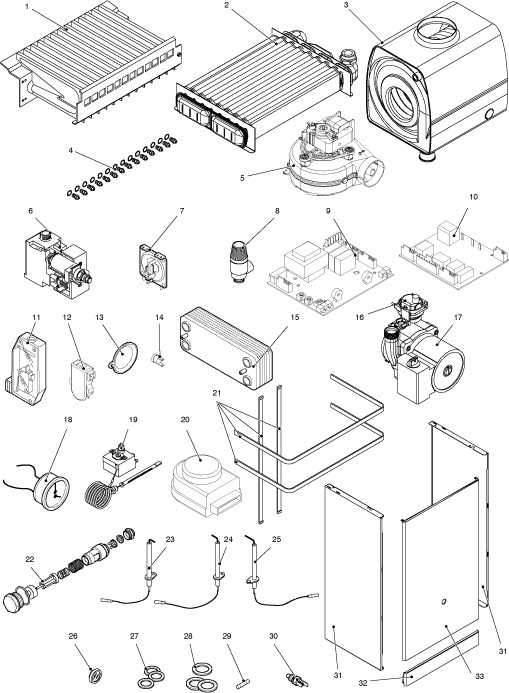 1
2
3
4
5
6
7
8
9
10
11
12
13
14
15
16
17
18
19
20
21
22
23
24
25
26
27
28
29
30
31
31
32
33